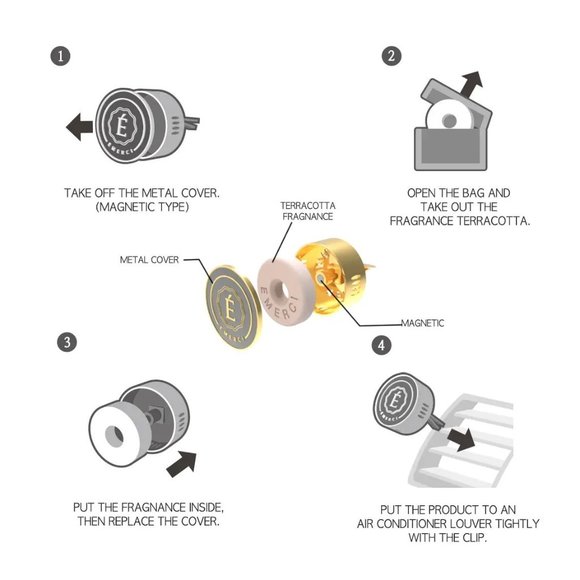 1

É
EMERCI

TAKE OFF THE METAL COVER.
(MAGNETIC TYPE)

2

OPEN THE BAG AND
TAKE OUT THE
FRAGRANCE TERRACOTTA.

TERRACOTTA
FRAGNANCE

METAL COVER

É
EMERCI

EMERCI

MAGNETIC

3

PUT THE FRAGNANCE INSIDE,
THEN REPLACE THE COVER.

4

É
EMERCI

PUT THE PRODUCT TO AN
AIR CONDITIONER LOUVER TIGHTLY
WITH THE CLIP.